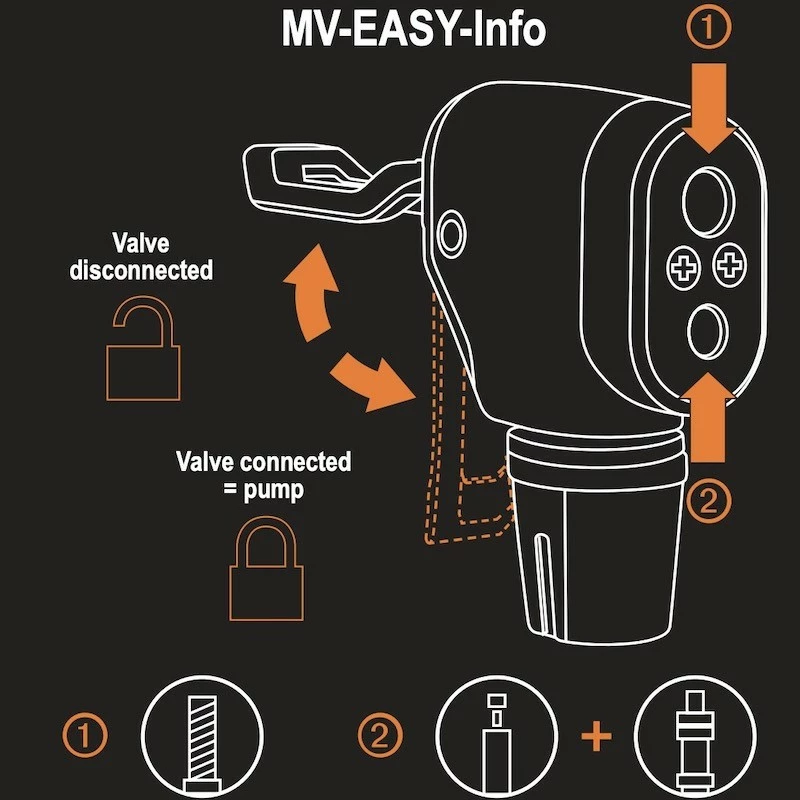 MV-EASY-Info

①

Valve disconnected

Valve connected = pump

②

①

② +